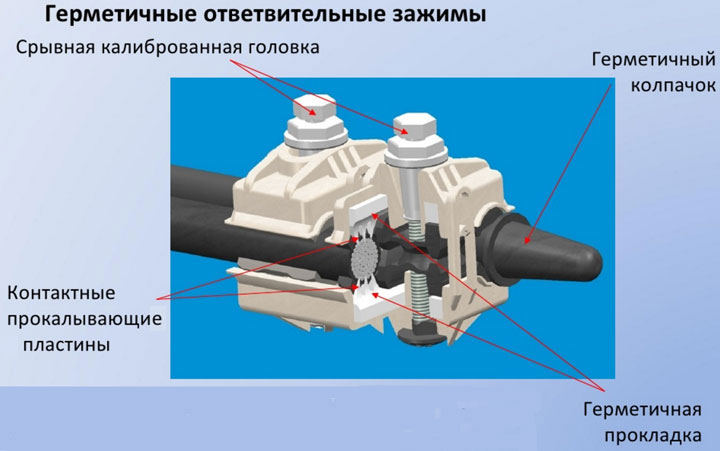 Герметичные ответвительные зажимы

Срывная калиброванная головка

Герметичный колпачок

Контактные прокалывающие пластины

Герметичная прокладка